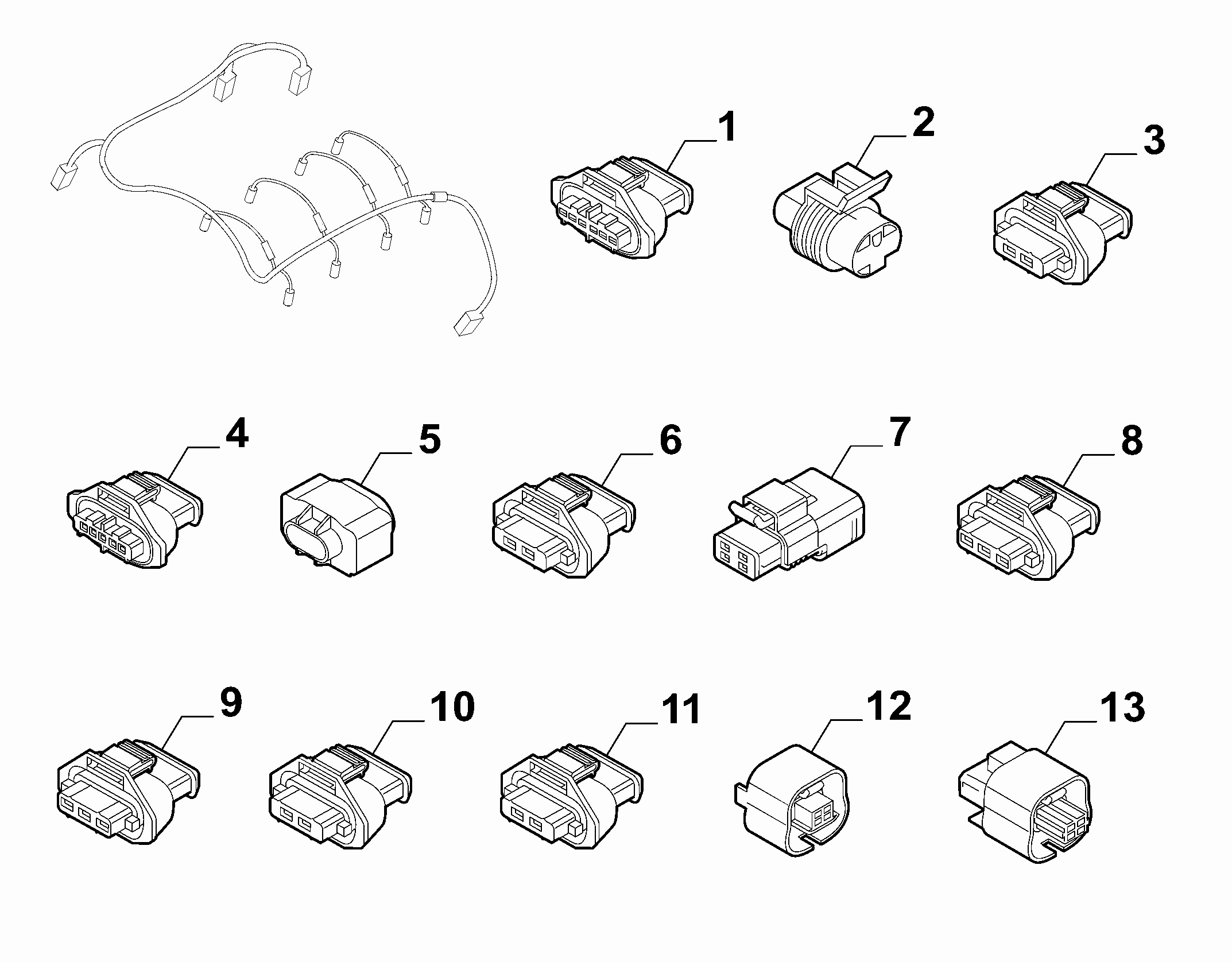 1
2
3
4
5
6
7
8
9
10
11
12
13